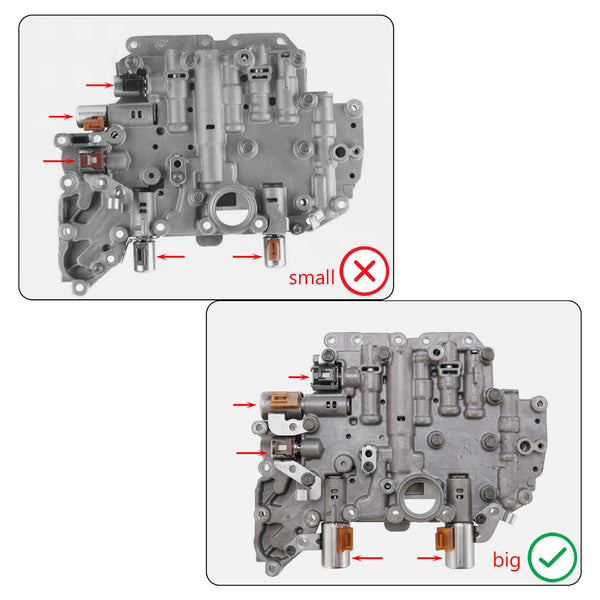 small

big