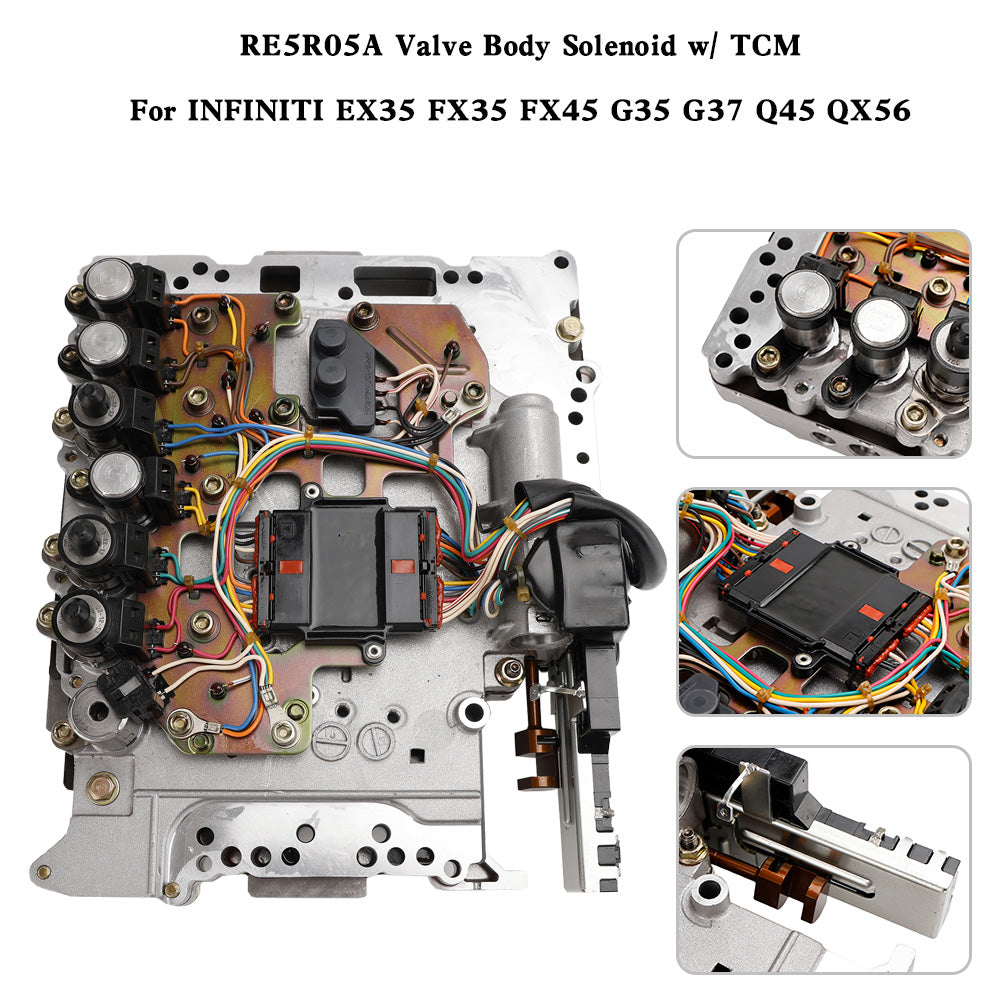 RE5R05A Valve Body Solenoid w/ TCM

For INFINITI EX35 FX35 FX45 G35 G37 Q45 QX56