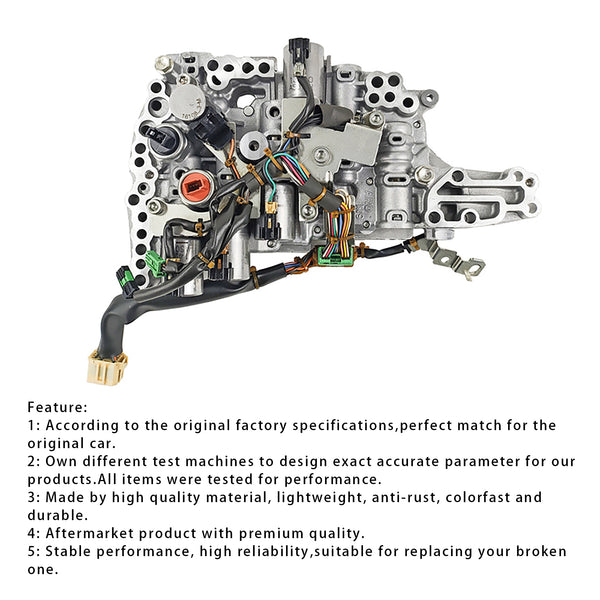 Feature:
1: According to the original factory specifications,perfect match for the original car.
2: Own different test machines to design exact accurate parameter for our products.All items were tested for performance.
3: Made by high quality material, lightweight, anti-rust, colorfast and durable.
4: Aftermarket product with premium quality.
5: Stable performance, high reliability,suitable for replacing your broken one.